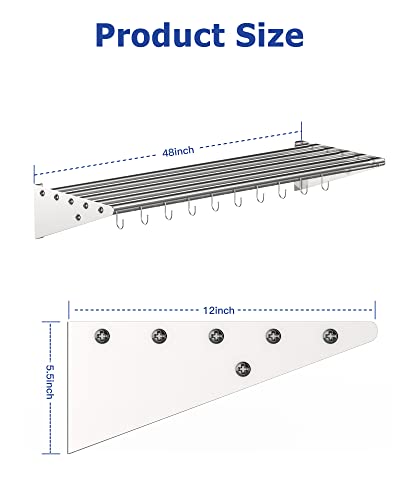 Product Size

48inch

12inch

5.5inch