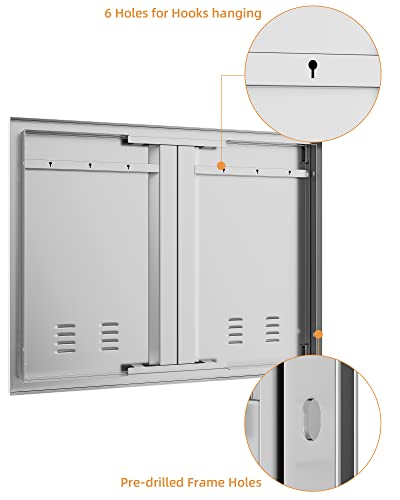 6 Holes for Hooks hanging

Pre-drilled Frame Holes