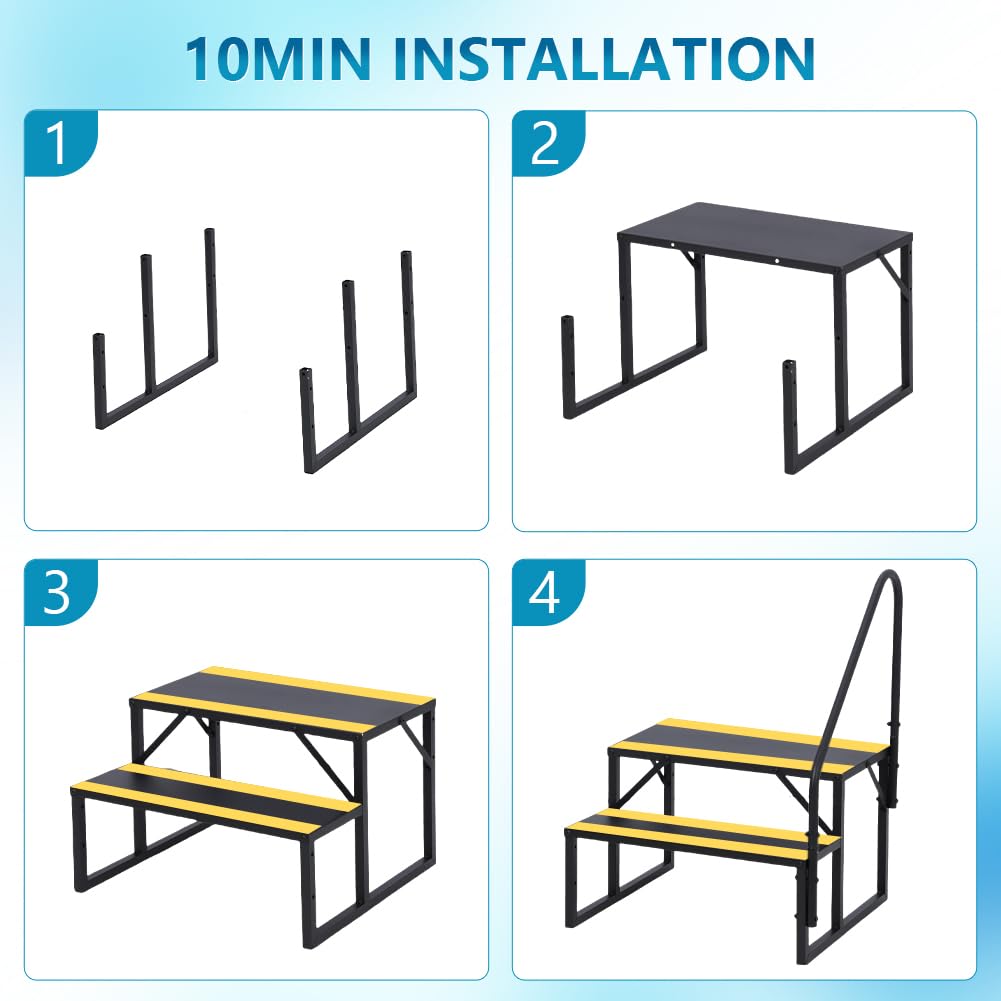 10MIN INSTALLATION

1

2

3

4