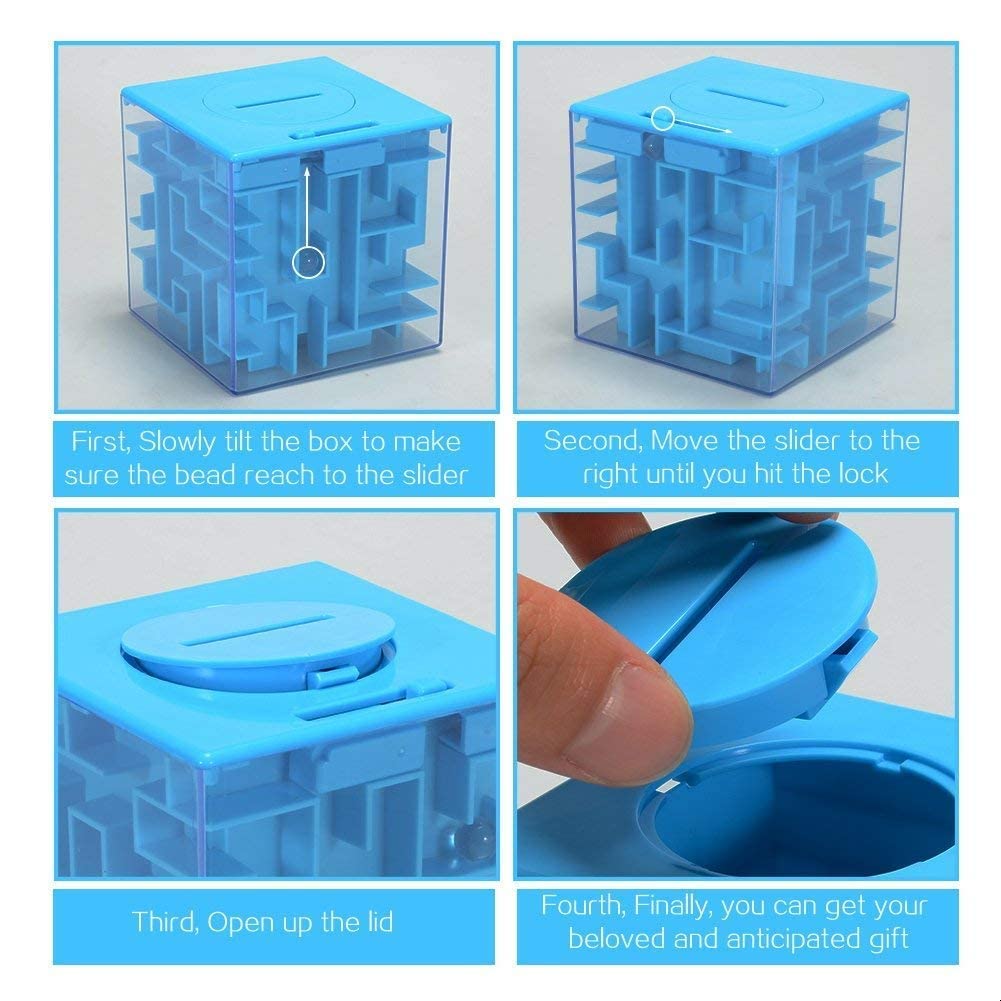 First, Slowly tilt the box to make sure the bead reach to the slider

Second, Move the slider to the right until you hit the lock

Third, Open up the lid

Fourth, Finally, you can get your beloved and anticipated gift