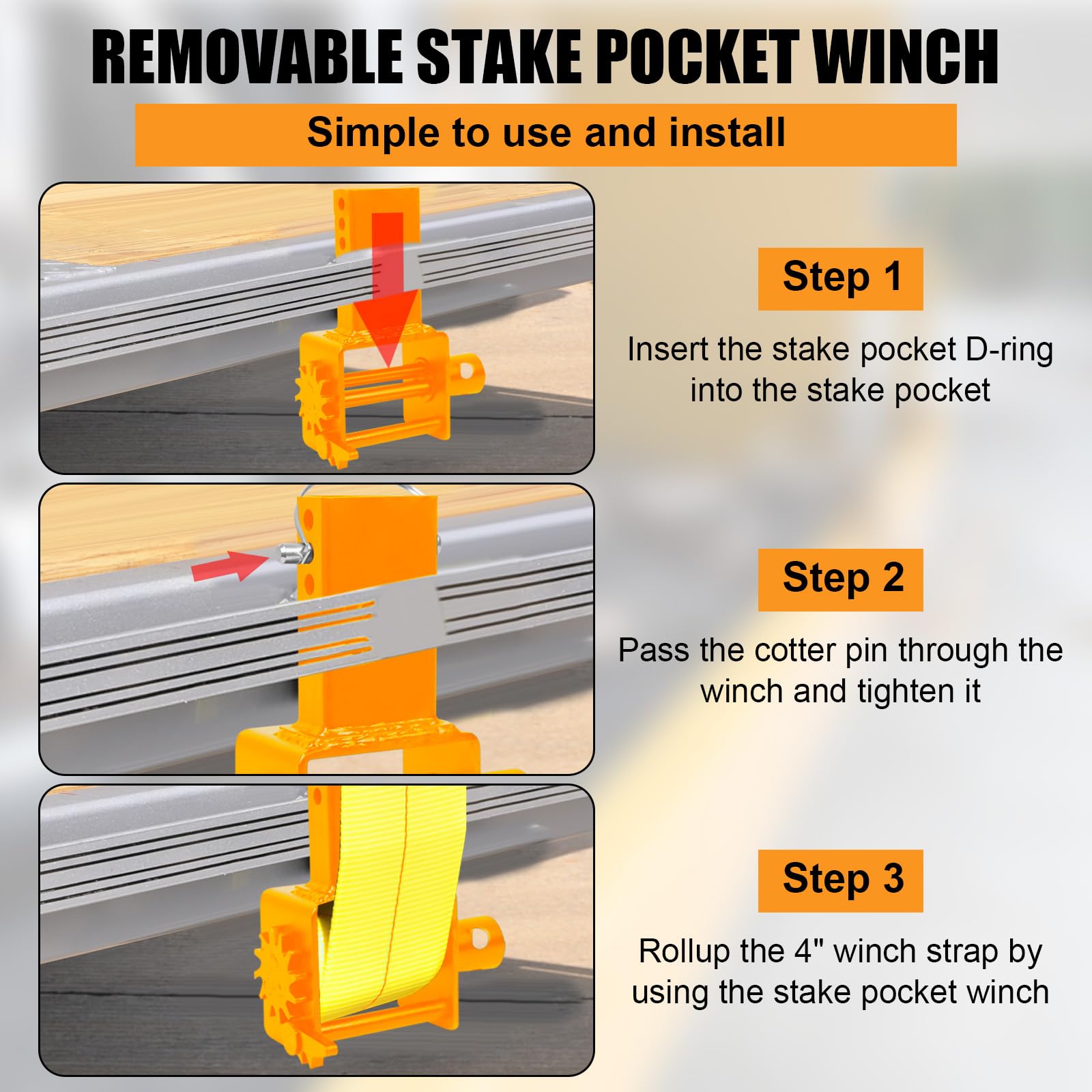 REMOVABLE STAKE POCKET WINCH

Simple to use and install

Step 1

Insert the stake pocket D-ring into the stake pocket

Step 2

Pass the cotter pin through the winch and tighten it

Step 3

Rollup the 4" winch strap by using the stake pocket winch