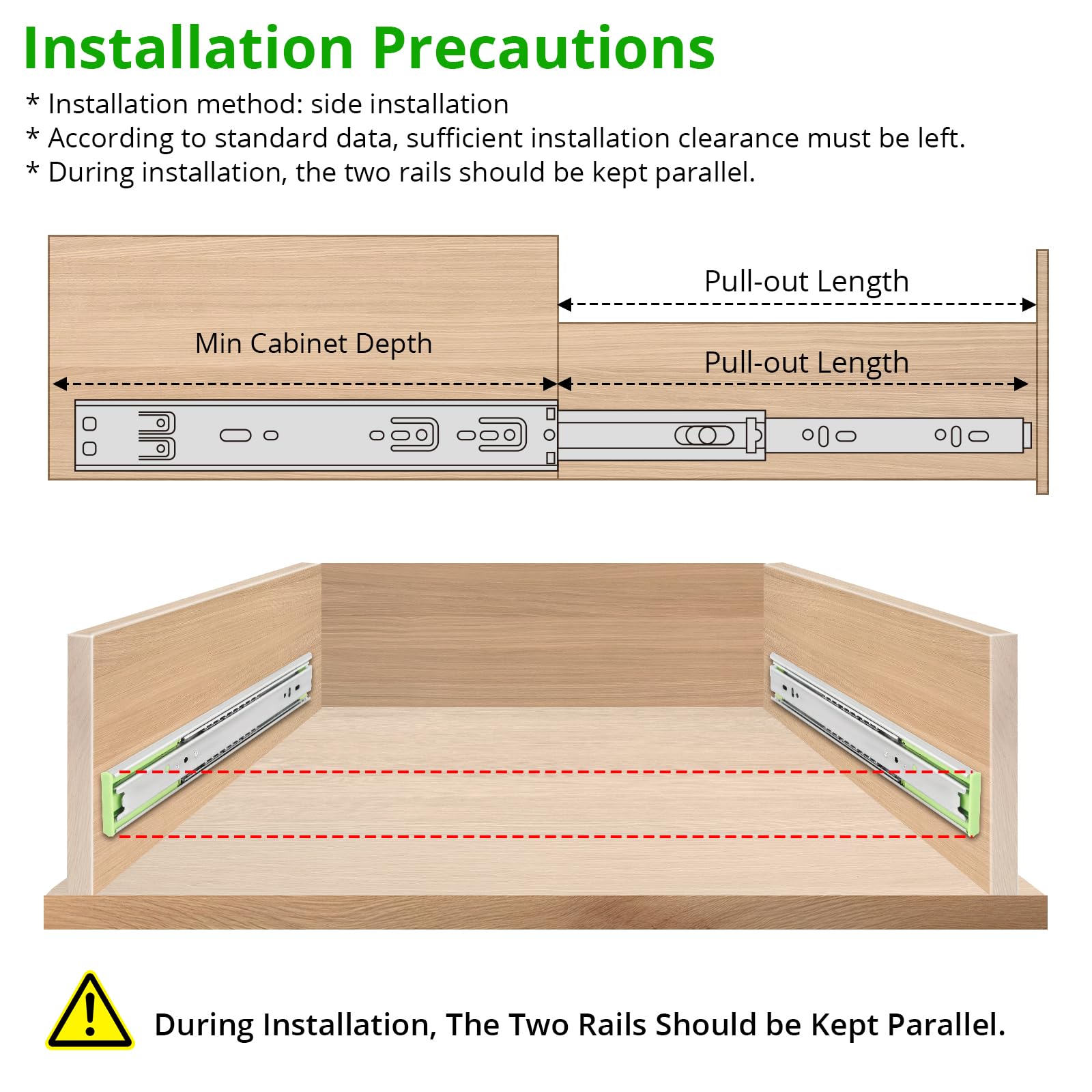 Installation Precautions

* Installation method: side installation
* According to standard data, sufficient installation clearance must be left.
* During installation, the two rails should be kept parallel.

Pull-out Length

Min Cabinet Depth

Pull-out Length

During Installation, The Two Rails Should be Kept Parallel.