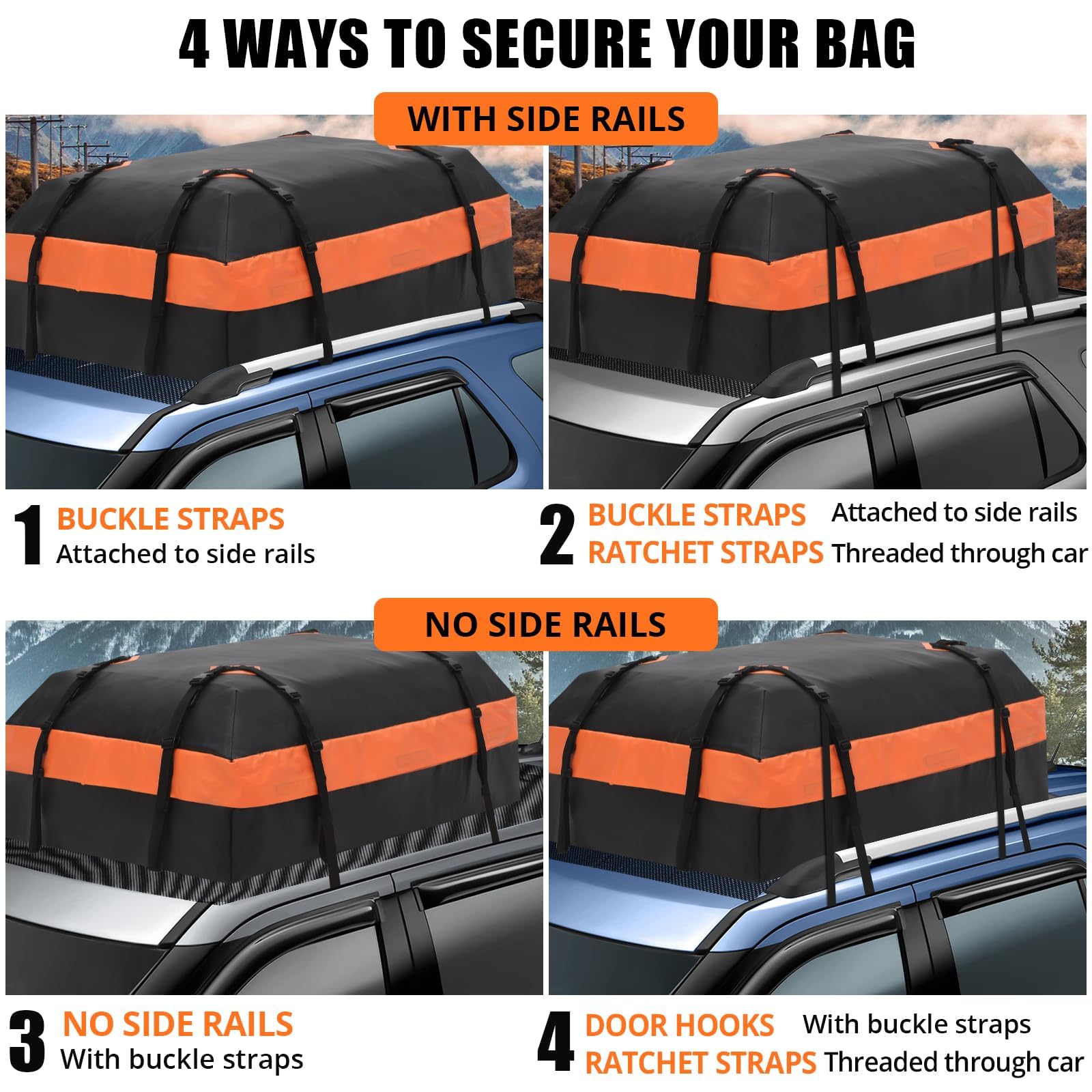 4 WAYS TO SECURE YOUR BAG

WITH SIDE RAILS

1 BUCKLE STRAPS
Attached to side rails

2 BUCKLE STRAPS Attached to side rails
RATCHET STRAPS Threaded through car

NO SIDE RAILS

3 NO SIDE RAILS
With buckle straps

4 DOOR HOOKS With buckle straps
RATCHET STRAPS Threaded through car