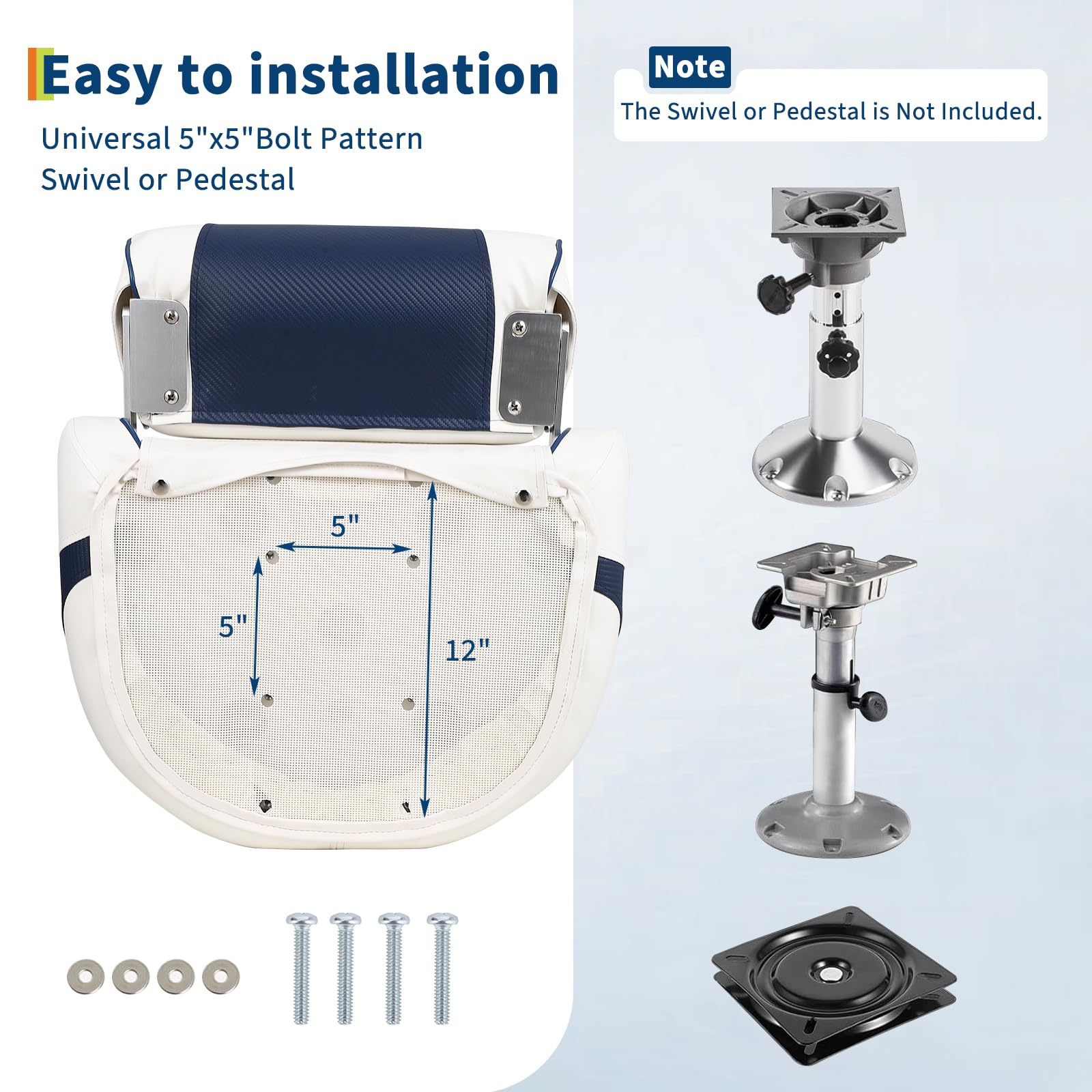 Easy to installation

Universal 5"x5"Bolt Pattern
Swivel or Pedestal

Note
The Swivel or Pedestal is Not Included.

5"

5"

12"