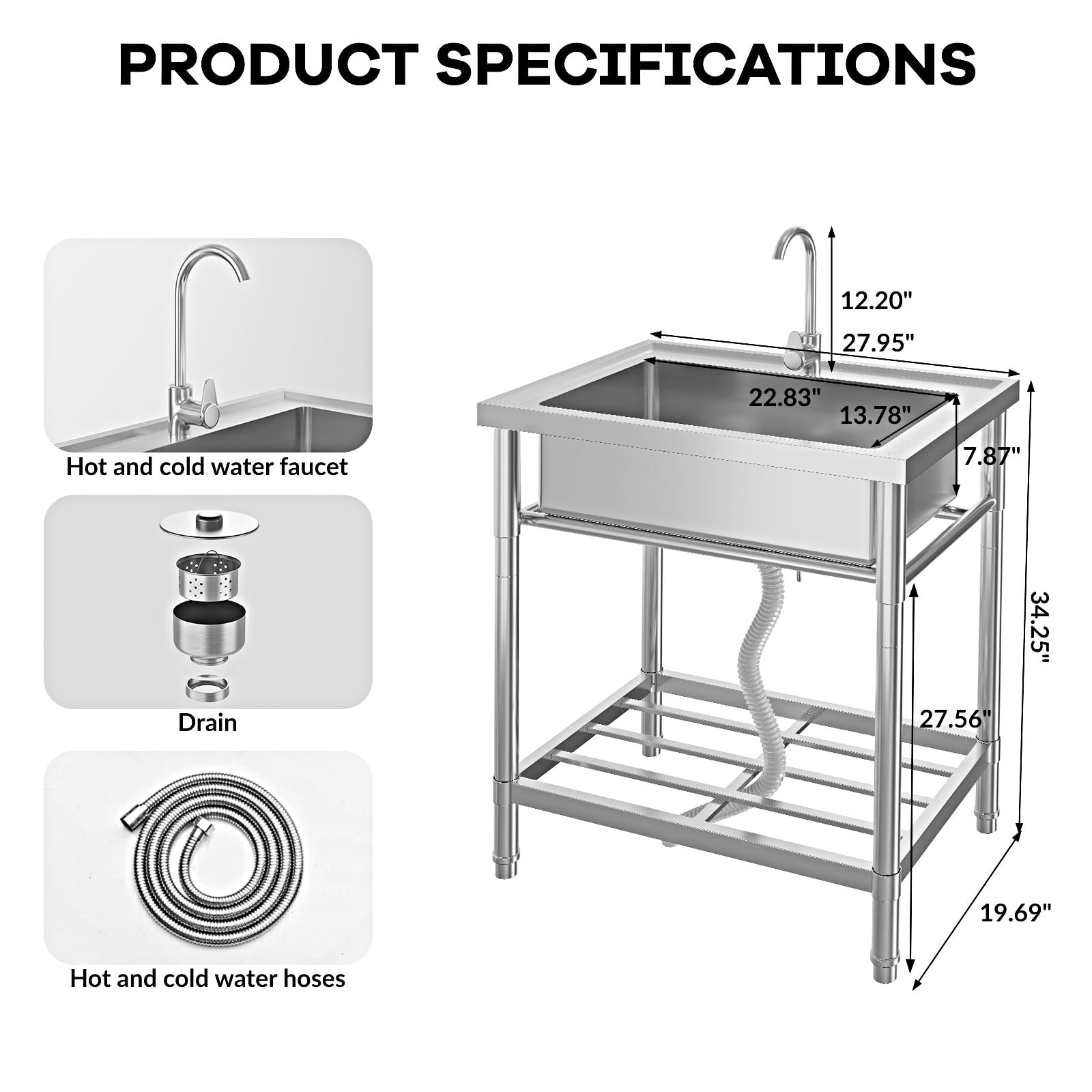 PRODUCT SPECIFICATIONS

Hot and cold water faucet

Drain

Hot and cold water hoses

12.20"
27.95"
22.83"
13.78"
7.87"
34.25"
27.56"
19.69"