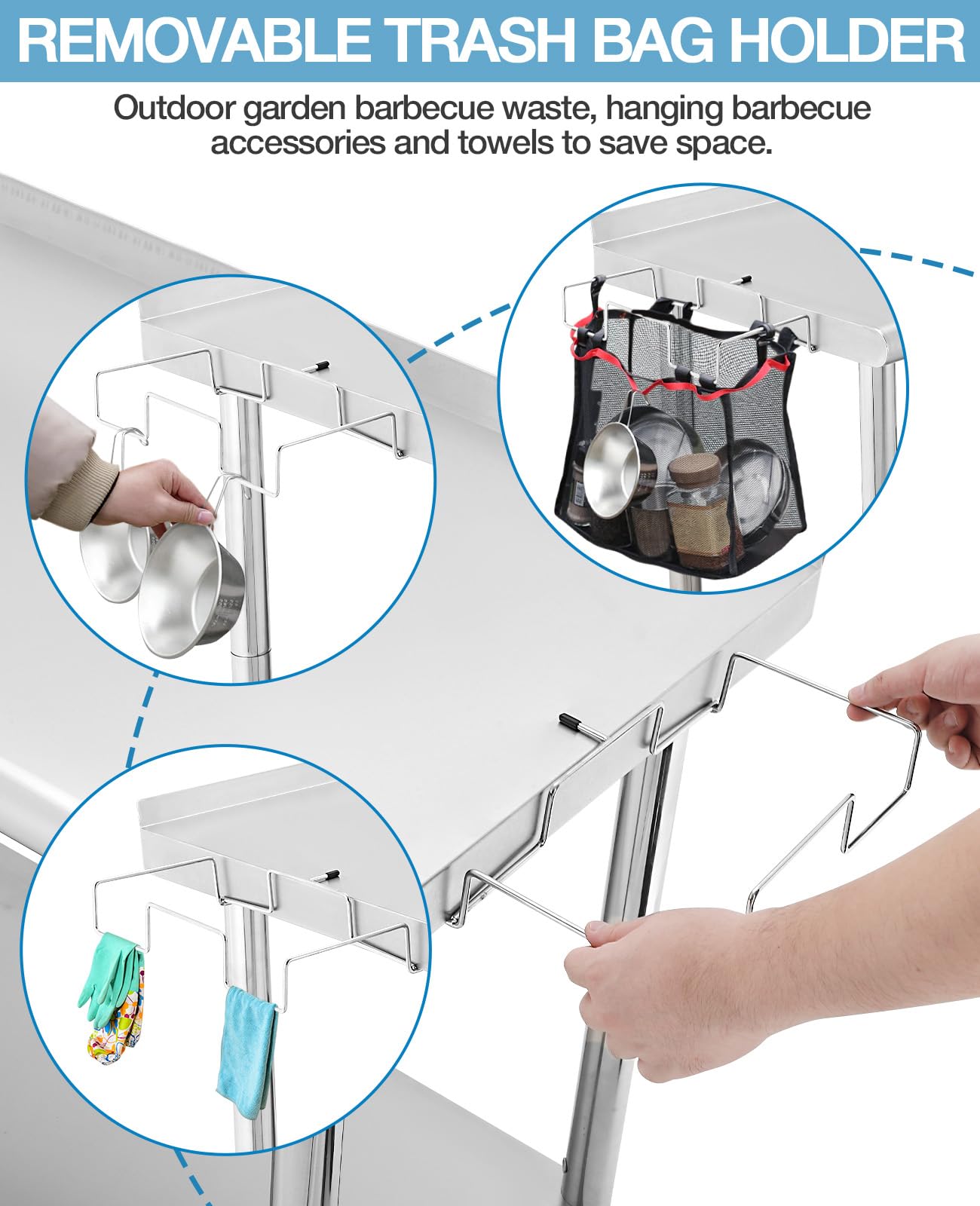 REMOVABLE TRASH BAG HOLDER

Outdoor garden barbecue waste, hanging barbecue accessories and towels to save space.