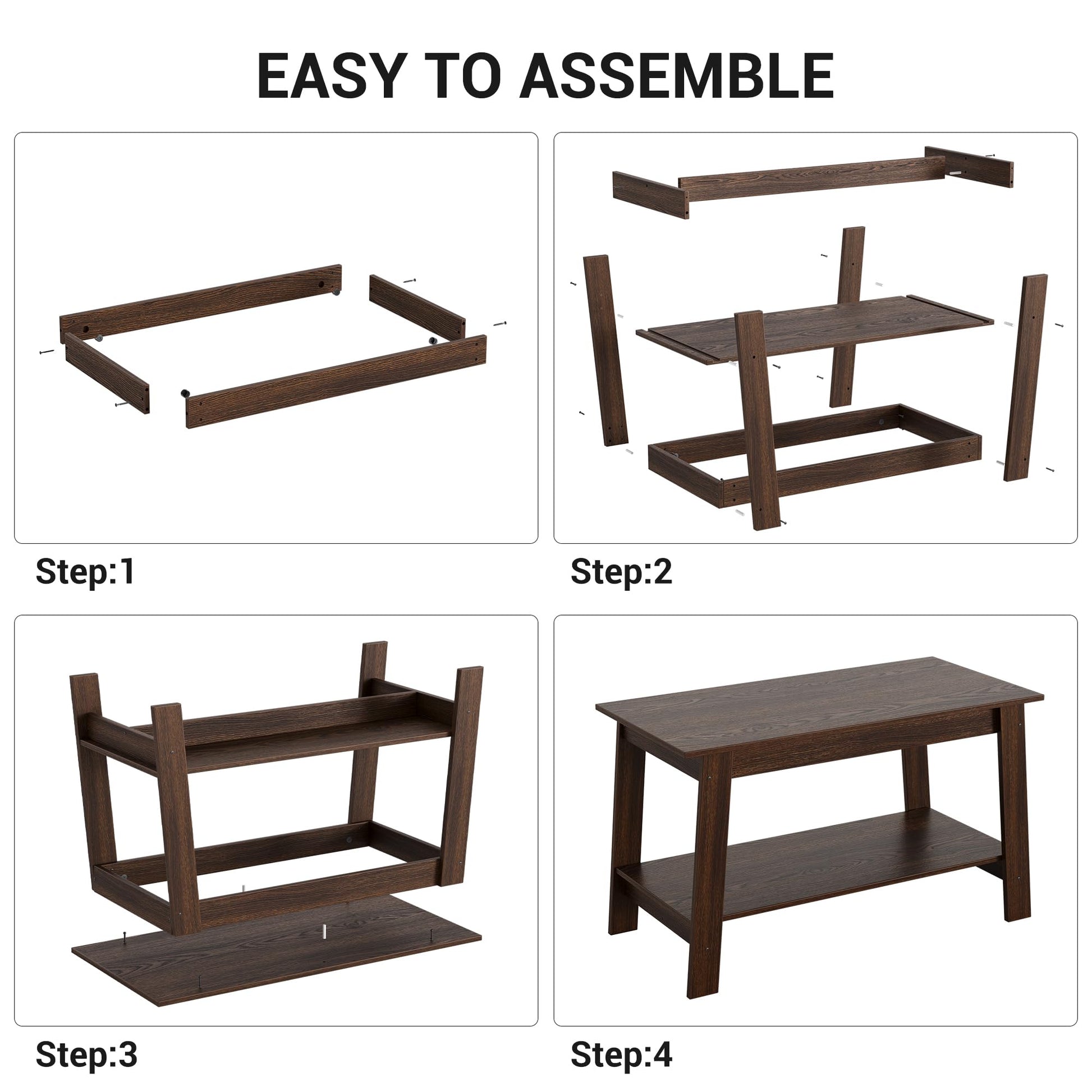 EASY TO ASSEMBLE

Step:1

Step:2

Step:3

Step:4