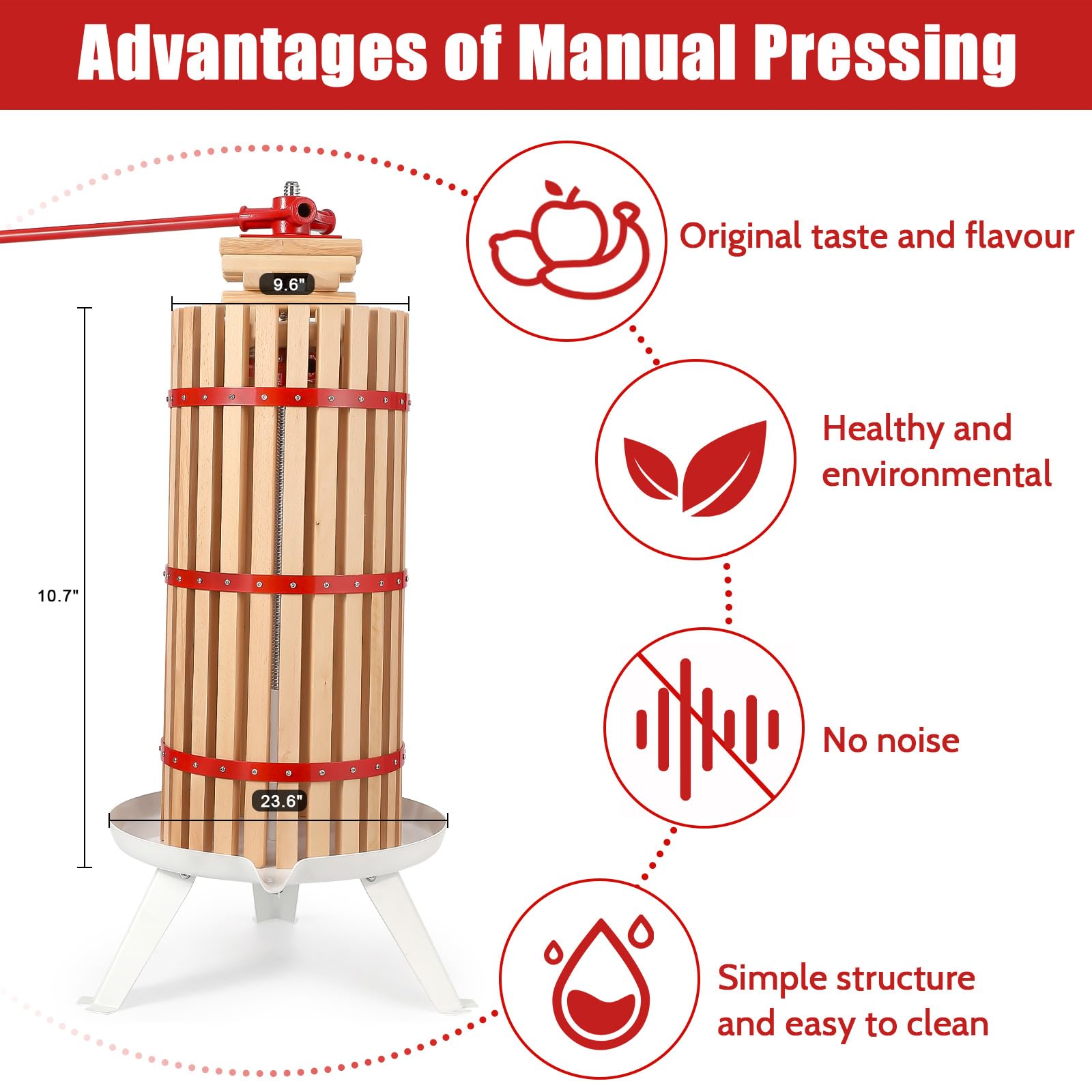 Advantages of Manual Pressing

9.6"

10.7"

23.6"

Original taste and flavour

Healthy and environmental

No noise

Simple structure and easy to clean