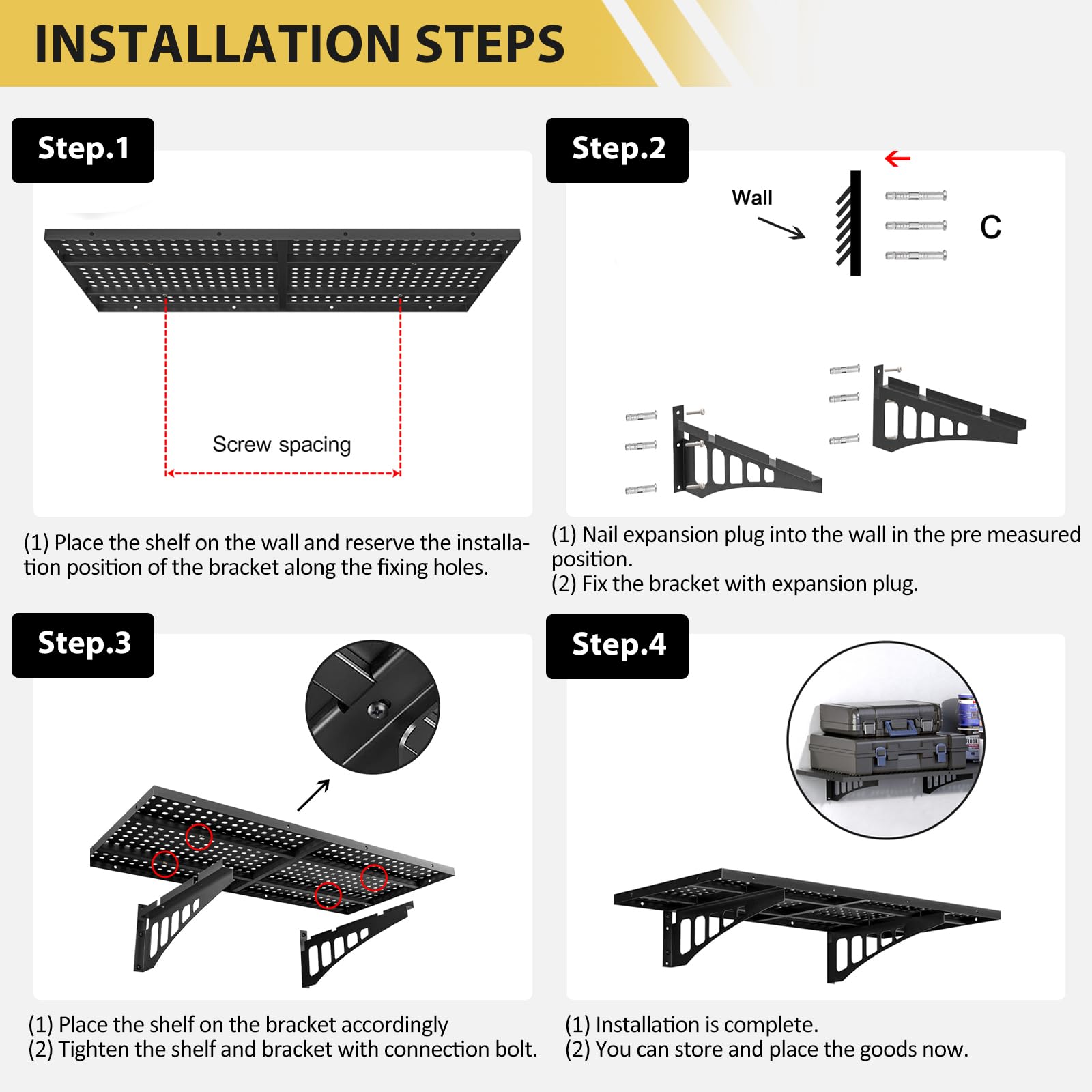 INSTALLATION STEPS

Step.1

Screw spacing

(1) Place the shelf on the wall and reserve the installation position of the bracket along the fixing holes.

Step.2

Wall

C

(1) Nail expansion plug into the wall in the pre measured position.
(2) Fix the bracket with expansion plug.

Step.3

(1) Place the shelf on the bracket accordingly
(2) Tighten the shelf and bracket with connection bolt.

Step.4

(1) Installation is complete.
(2) You can store and place the goods now.