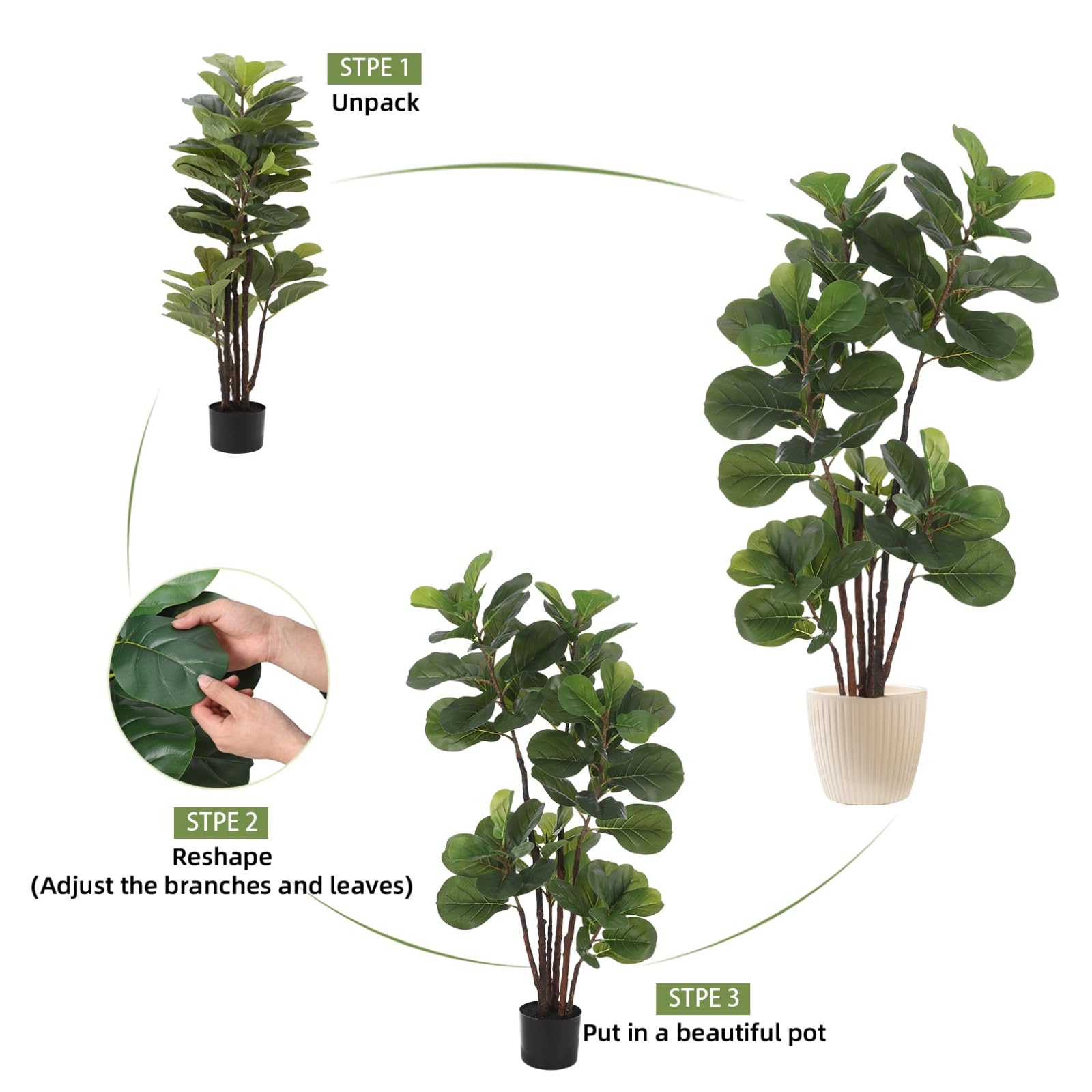 STPE 1
Unpack

STPE 2
Reshape
(Adjust the branches and leaves)

STPE 3
Put in a beautiful pot