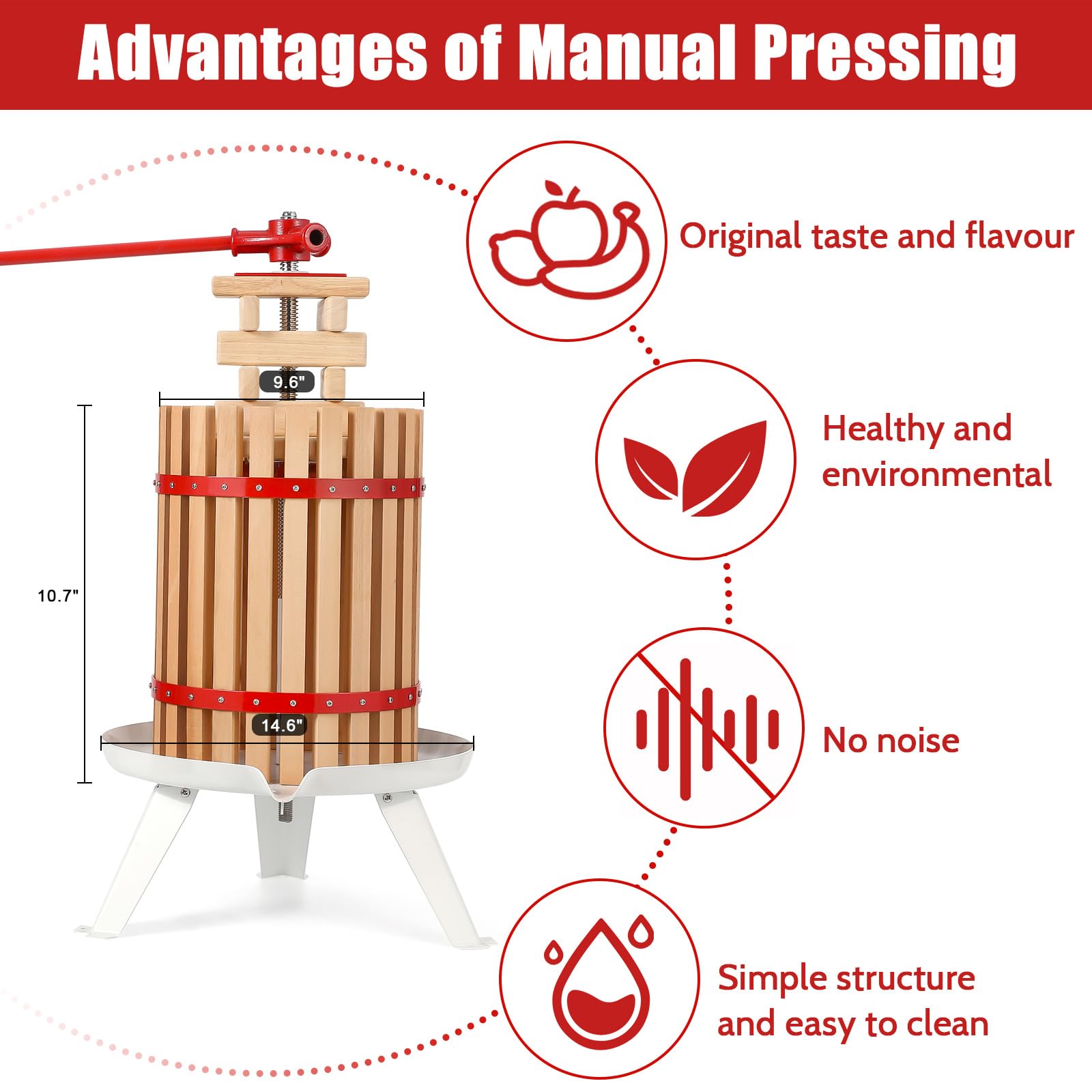 Advantages of Manual Pressing

9.6"

10.7"

14.6"

Original taste and flavour

Healthy and environmental

No noise

Simple structure and easy to clean