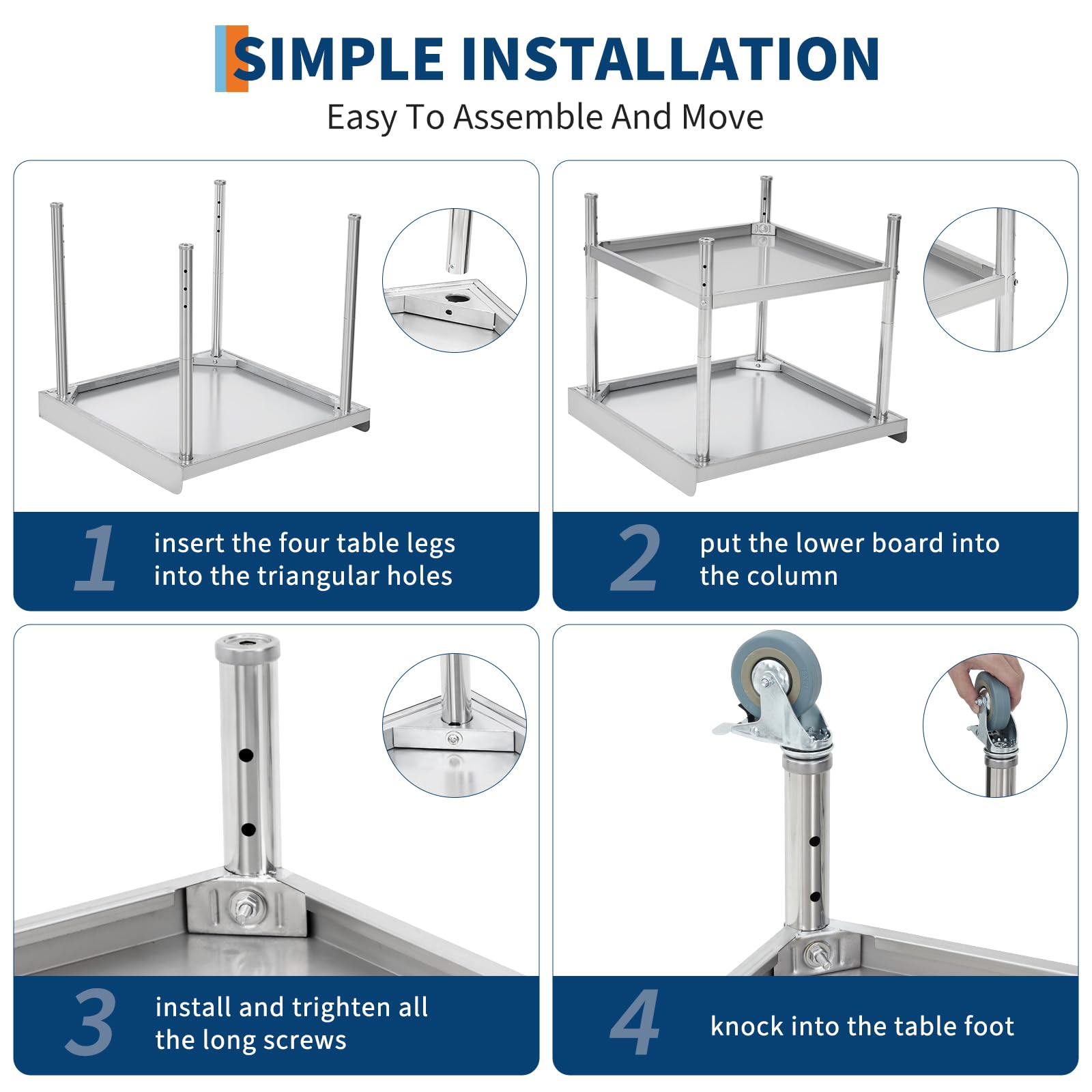 SIMPLE INSTALLATION
Easy To Assemble And Move

1 insert the four table legs into the triangular holes

2 put the lower board into the column

3 install and trighten all the long screws

4 knock into the table foot