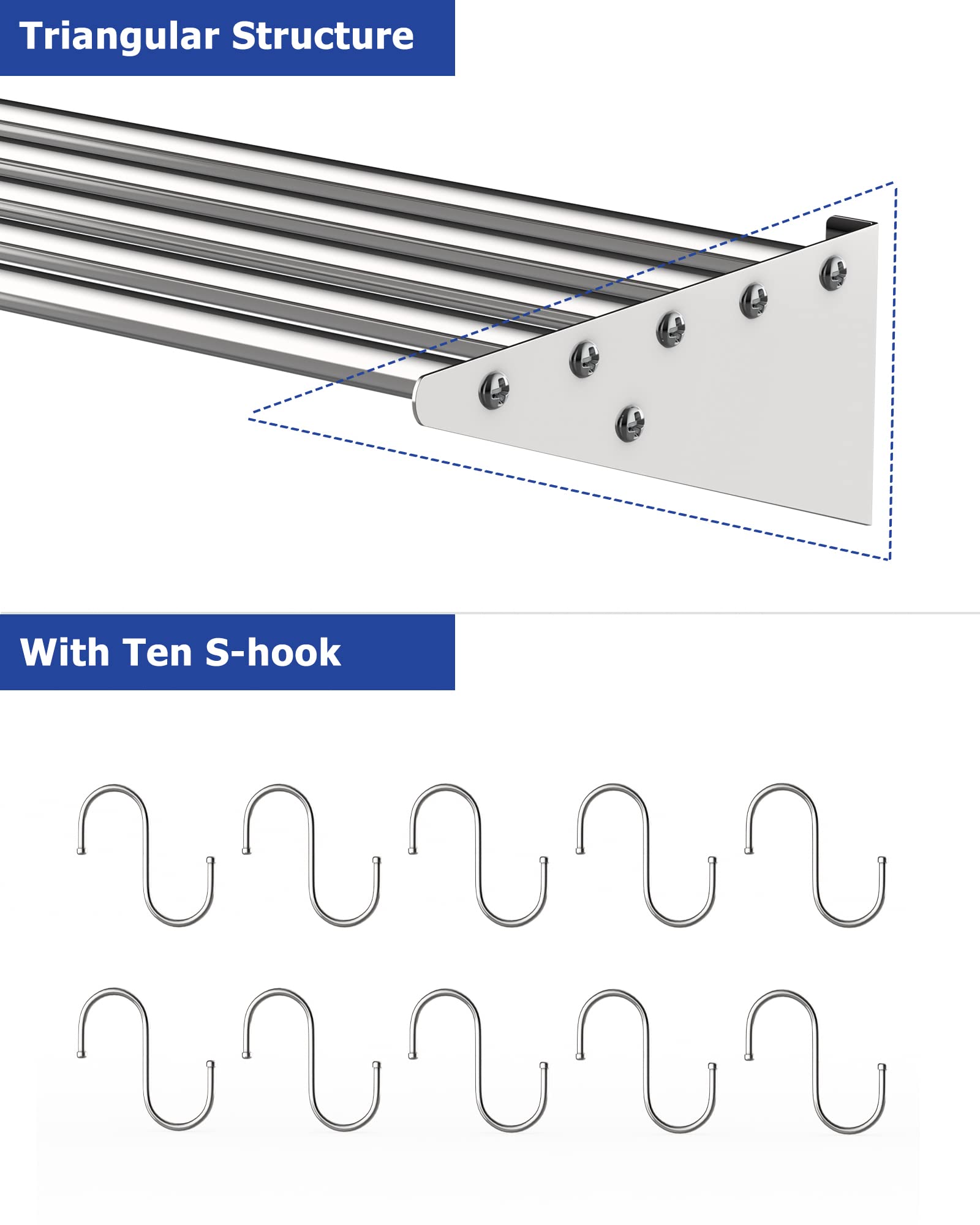 Triangular Structure

With Ten S-hook