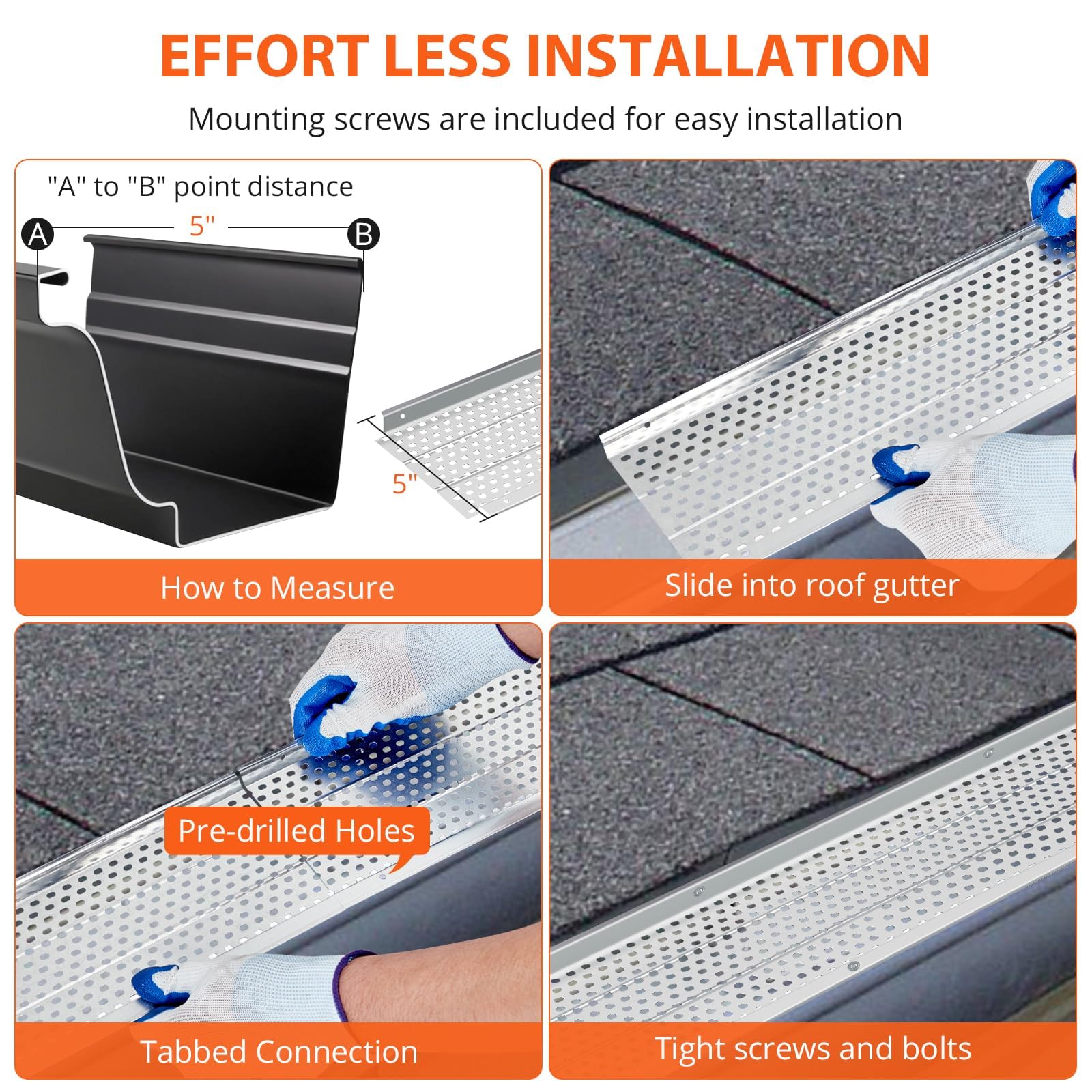 EFFORT LESS INSTALLATION

Mounting screws are included for easy installation

"A" to "B" point distance

A

5"

B

5"

How to Measure

Slide into roof gutter

Pre-drilled Holes

Tabbed Connection

Tight screws and bolts