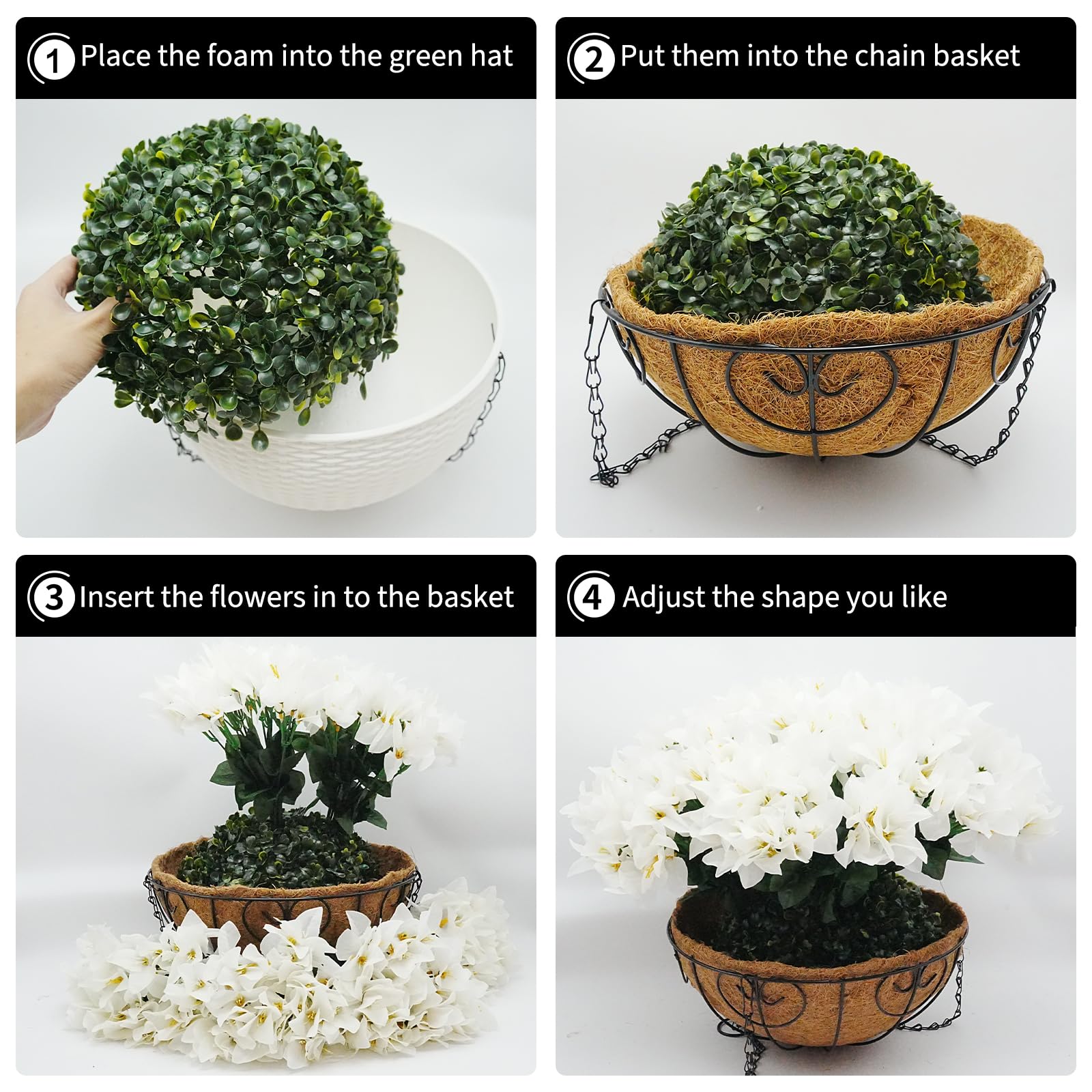 1 Place the foam into the green hat

2 Put them into the chain basket

3 Insert the flowers in to the basket

4 Adjust the shape you like