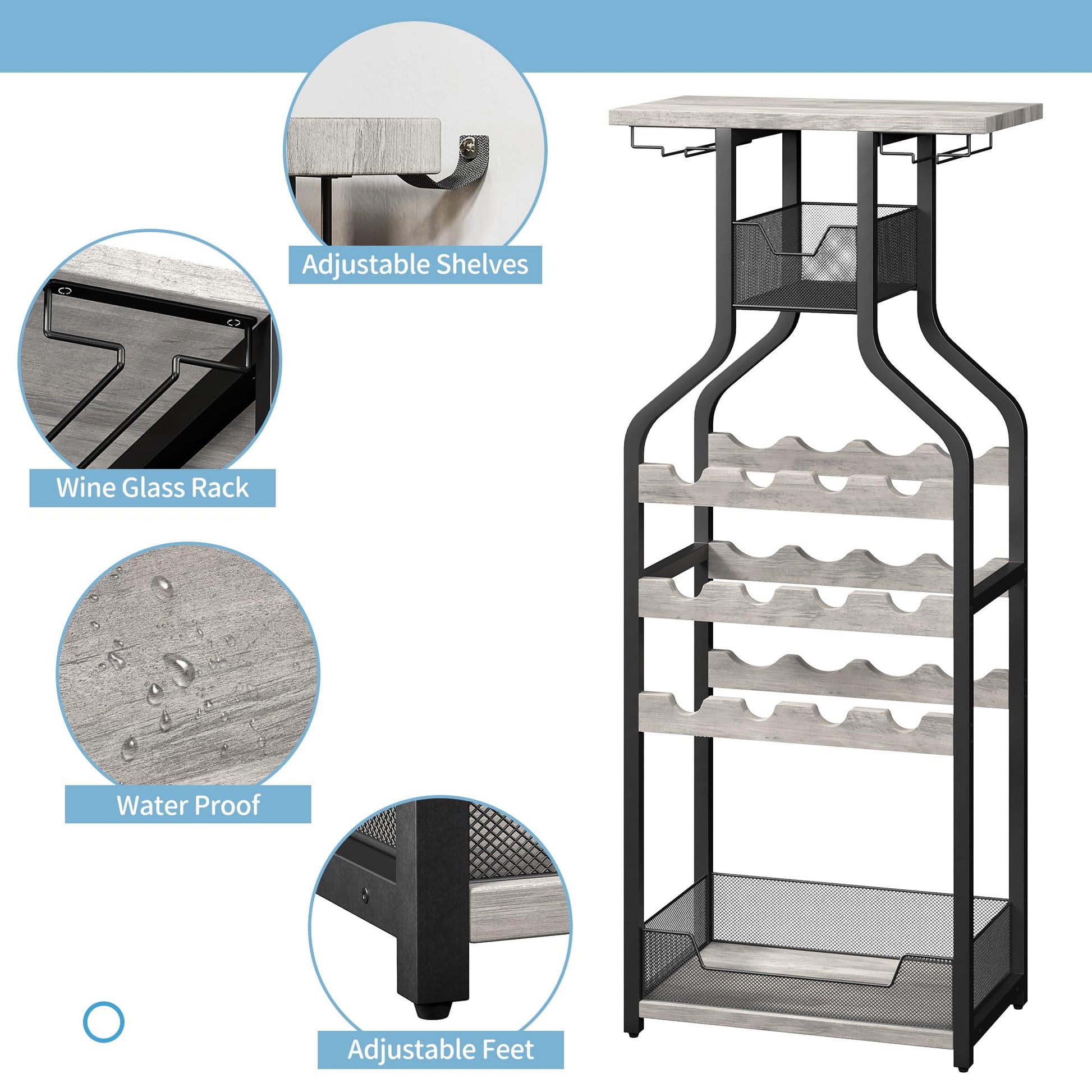 Adjustable Shelves

Wine Glass Rack

Water Proof

Adjustable Feet