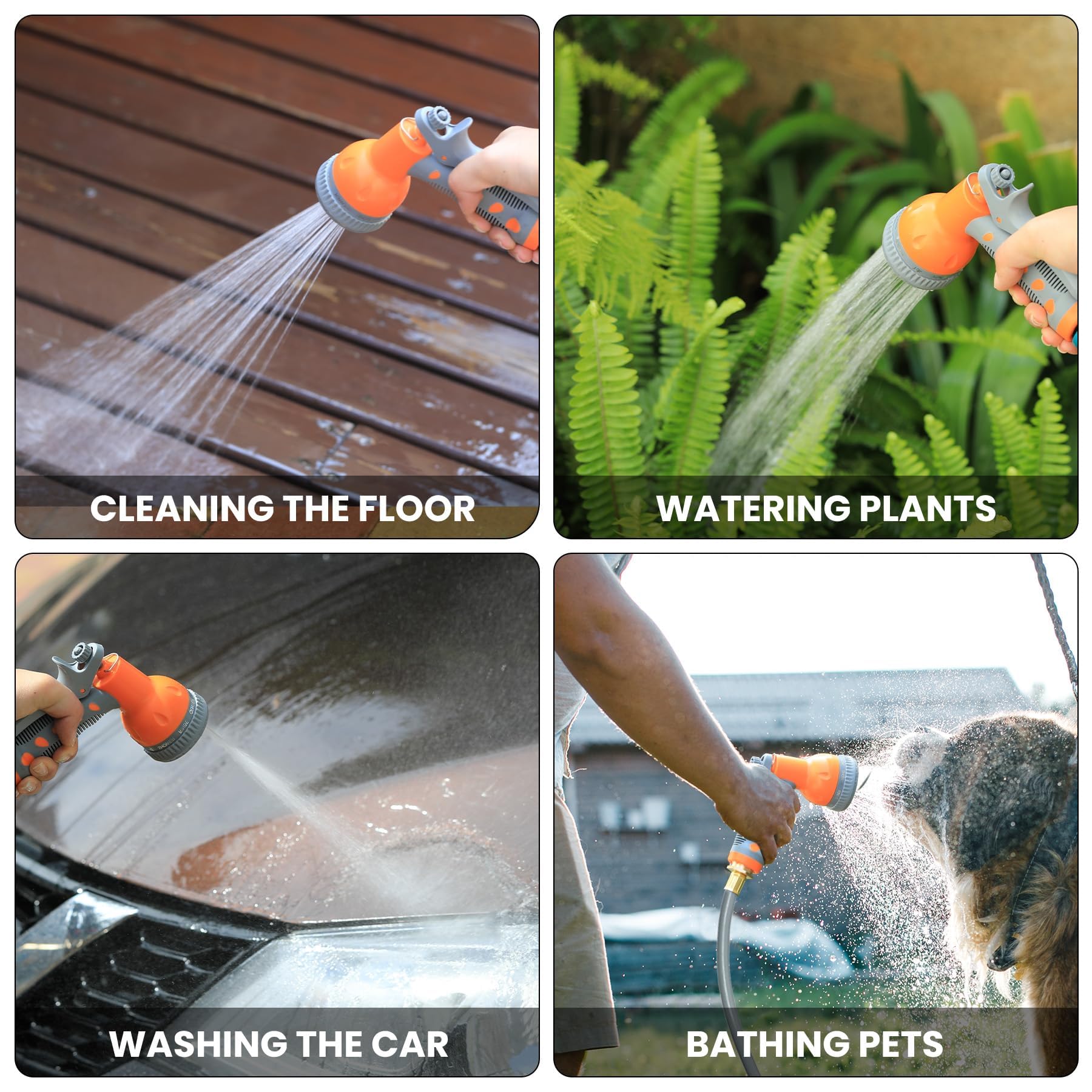 CLEANING THE FLOOR

WATERING PLANTS

WASHING THE CAR

BATHING PETS