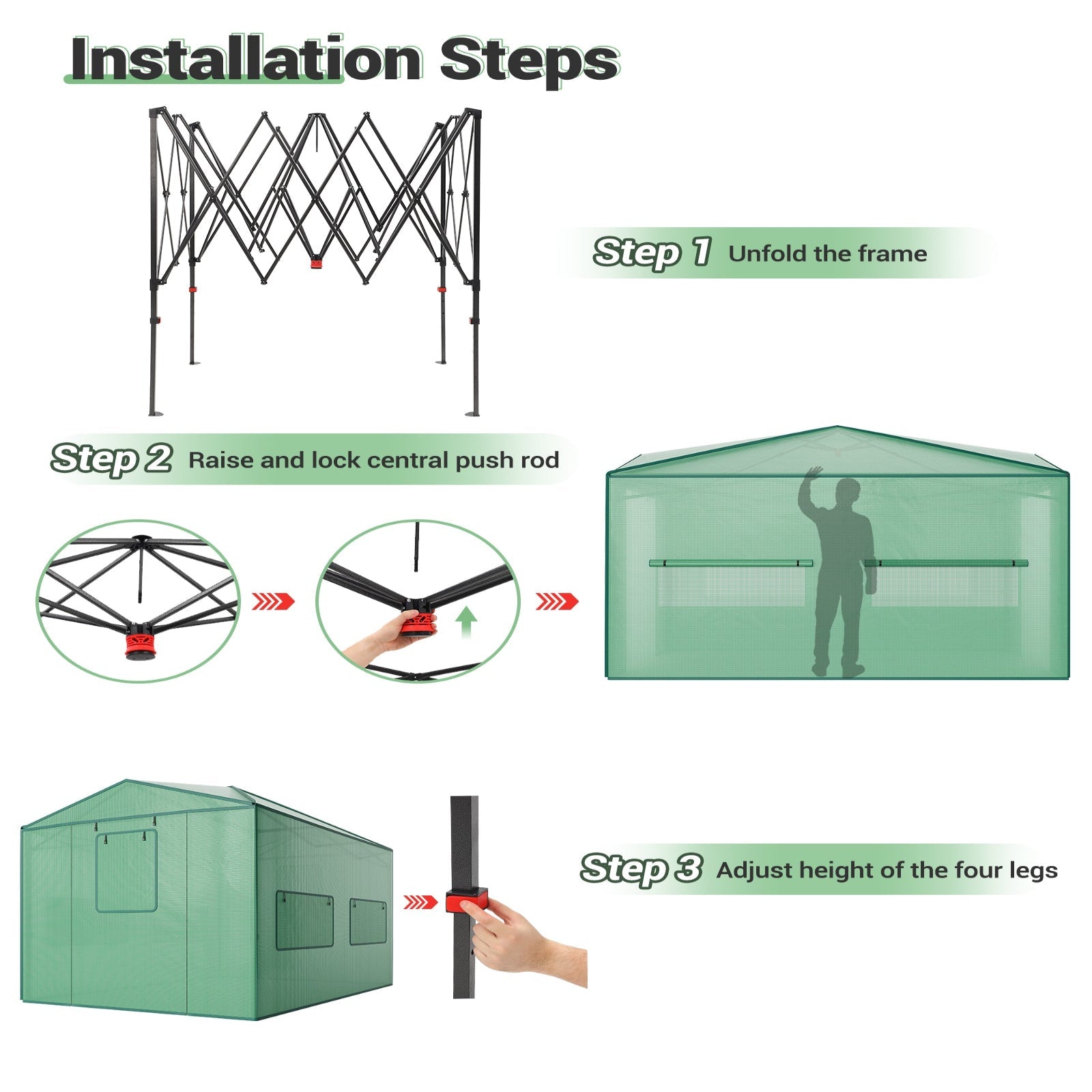 Installation Steps

Step 1 Unfold the frame

Step 2 Raise and lock central push rod

Step 3 Adjust height of the four legs