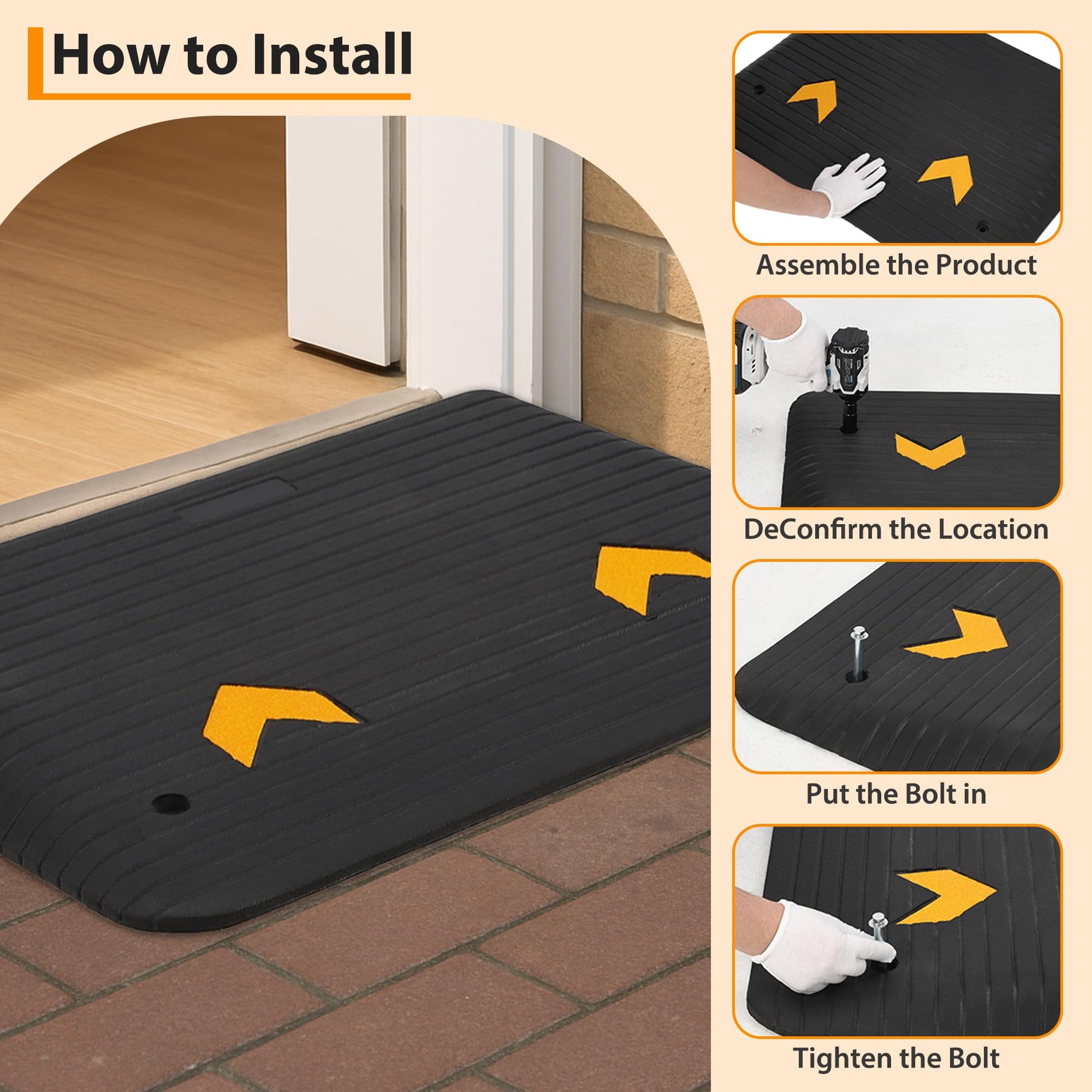 How to Install

Assemble the Product

DeConfirm the Location

Put the Bolt in

Tighten the Bolt