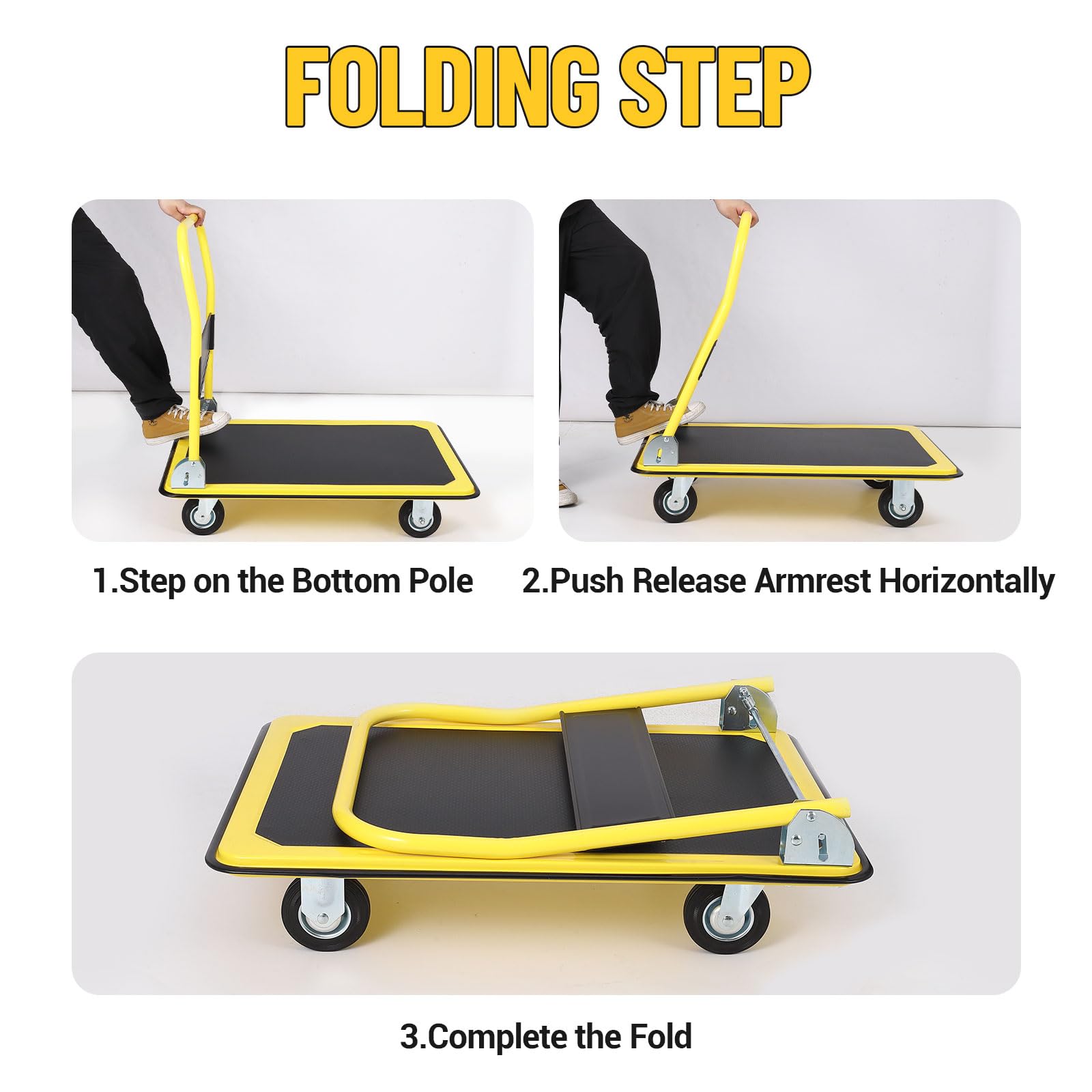 FOLDING STEP

1.Step on the Bottom Pole

2.Push Release Armrest Horizontally

3.Complete the Fold