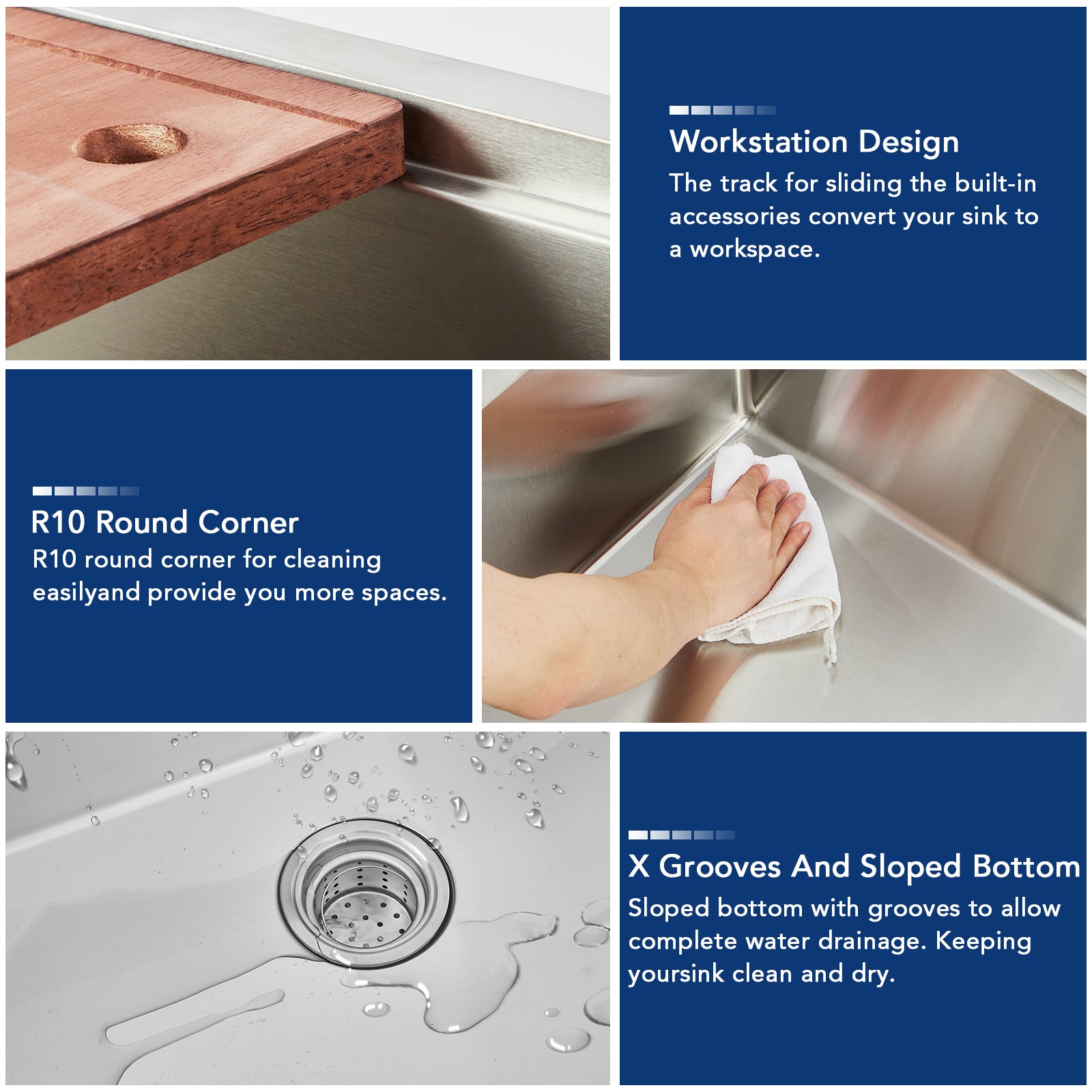 Workstation Design
The track for sliding the built-in accessories convert your sink to a workspace.

R10 Round Corner
R10 round corner for cleaning easilyand provide you more spaces.

X Grooves And Sloped Bottom
Sloped bottom with grooves to allow complete water drainage. Keeping yoursink clean and dry.