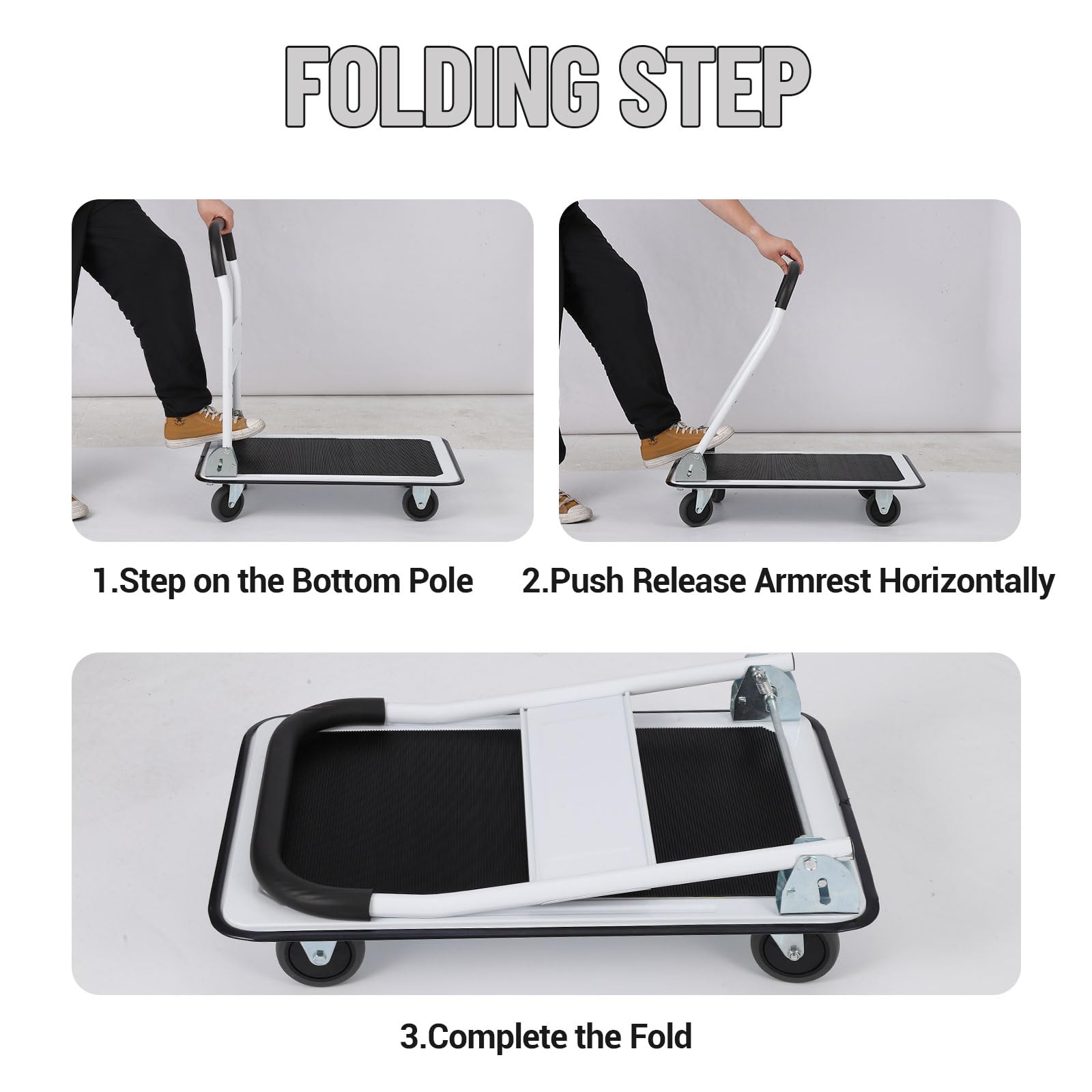 FOLDING STEP

1.Step on the Bottom Pole

2.Push Release Armrest Horizontally

3.Complete the Fold